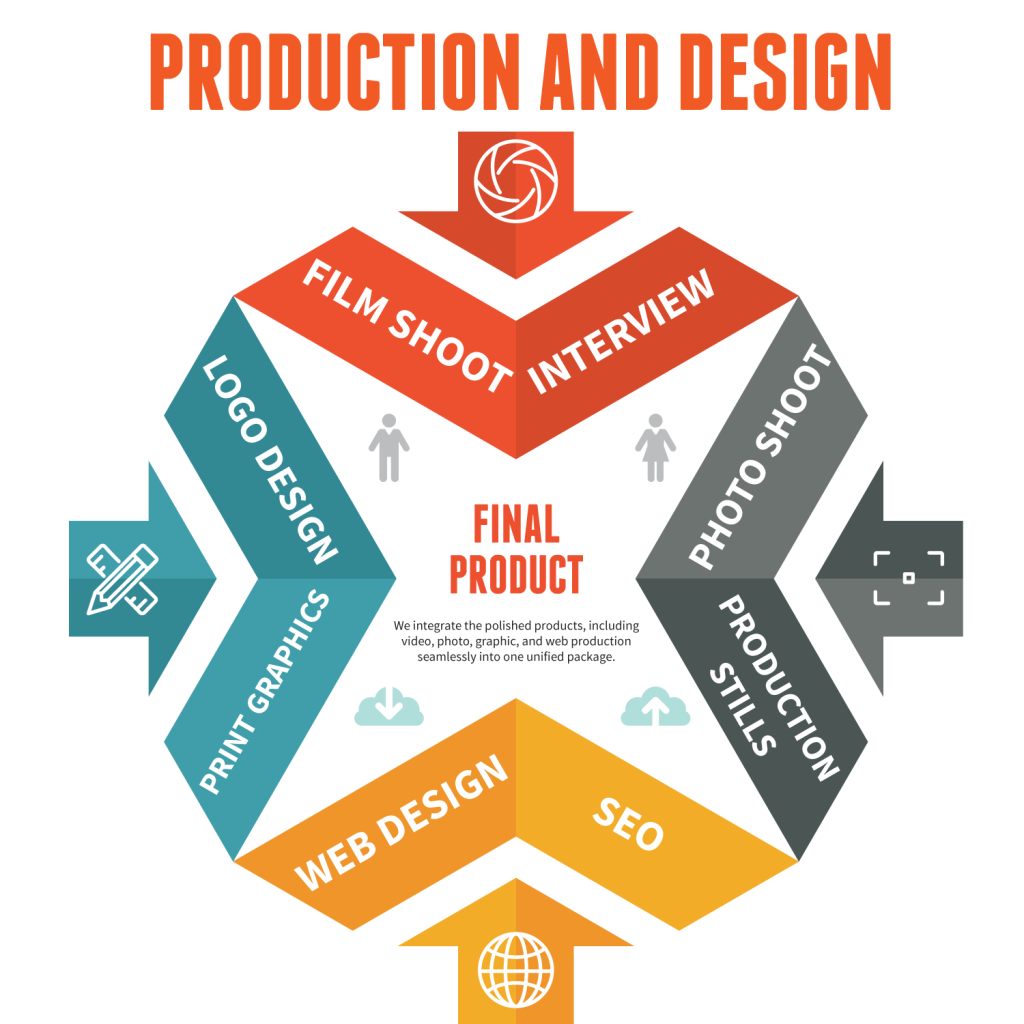 PRODUCTION AND DESIGN

FILM SHOOT

INTERVIEW

LOGO DESIGN

PHOTO SHOOT

FINAL PRODUCT

We integrate the polished products, including video, photo, graphic, and web production seamlessly into one unified package.

PRINT GRAPHICS

PRODUCTION STILLS

WEB DESIGN

SEO