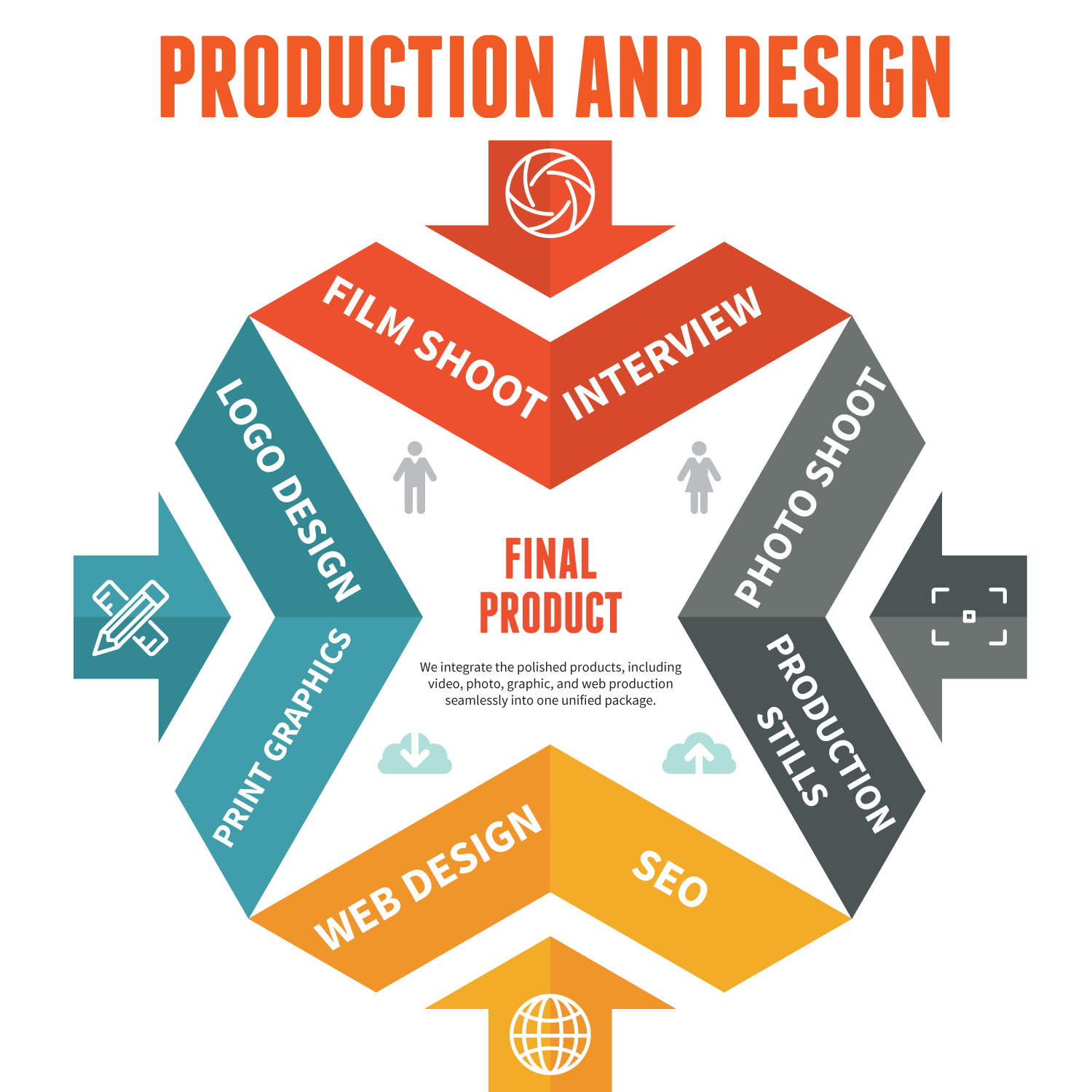 PRODUCTION AND DESIGN

FILM SHOOT

INTERVIEW

LOGO DESIGN

PHOTO SHOOT

FINAL PRODUCT

We integrate the polished products, including video, photo, graphic, and web production seamlessly into one unified package.

PRINT GRAPHICS

PRODUCTION STILLS

WEB DESIGN

SEO